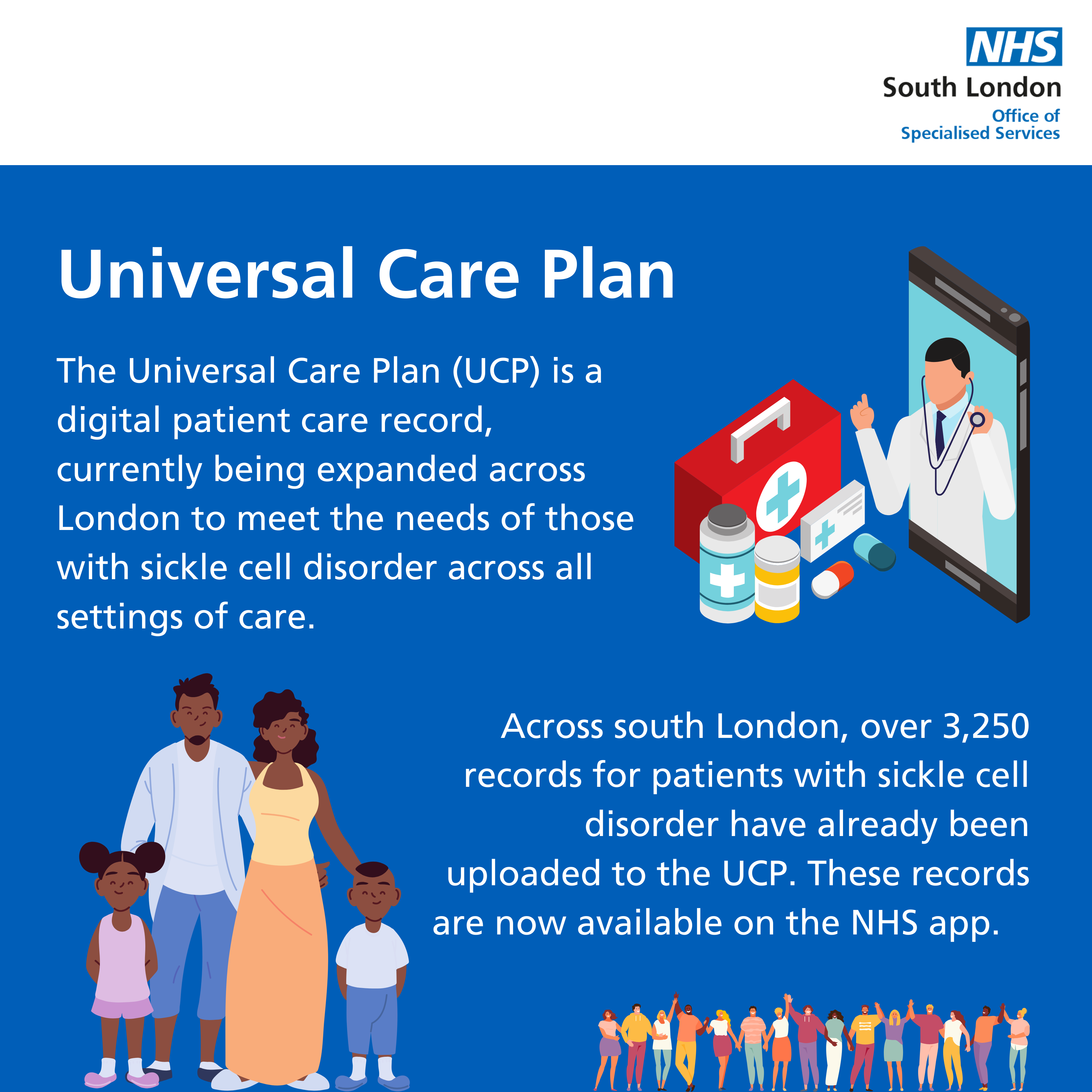 NHS
South London
Office of
Specialised Services

Universal Care Plan

The Universal Care Plan (UCP) is a digital patient care record, currently being expanded across London to meet the needs of those with sickle cell disorder across all settings of care.

Across south London, over 3,250 records for patients with sickle cell disorder have already been uploaded to the UCP. These records are now available on the NHS app.